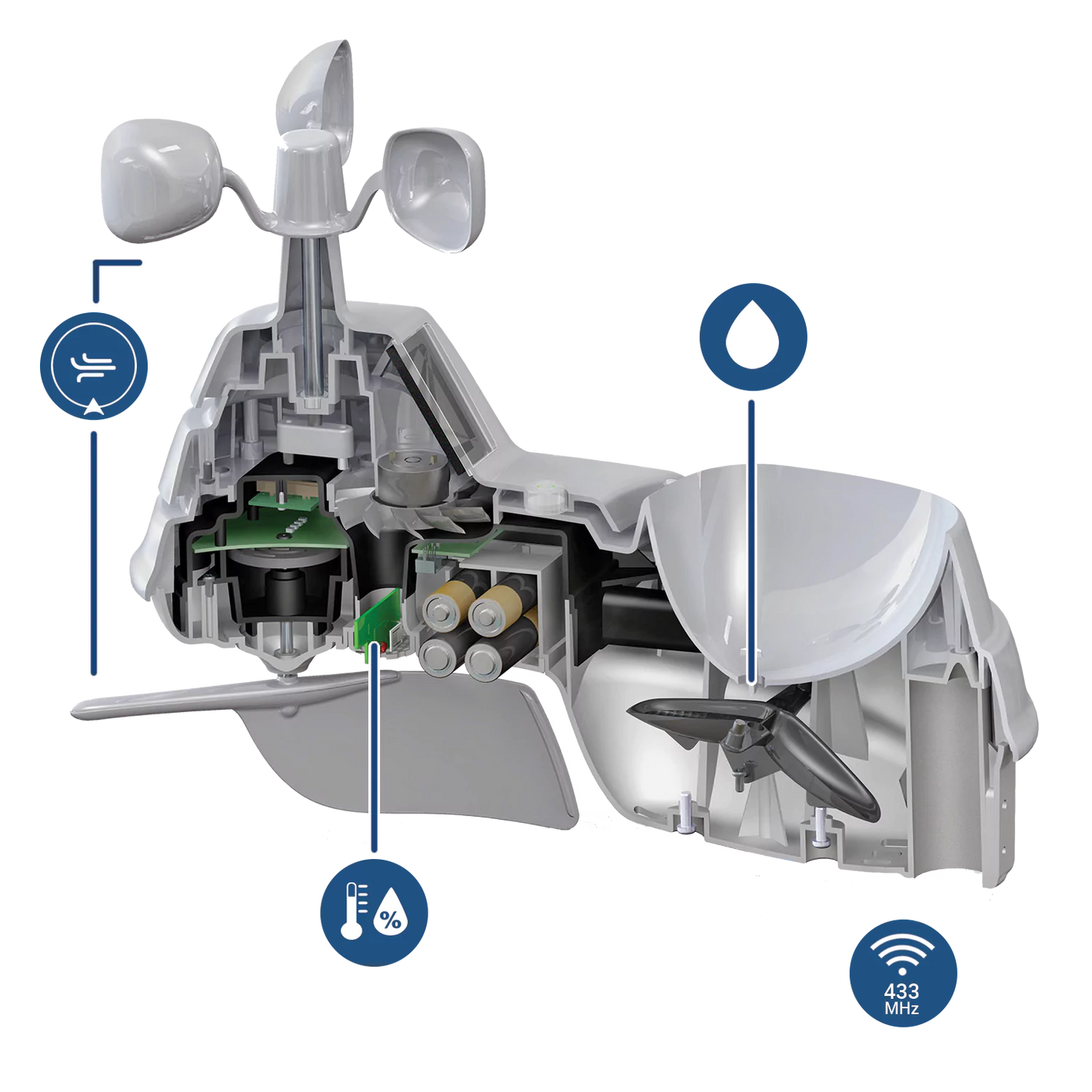 %

433
MHz