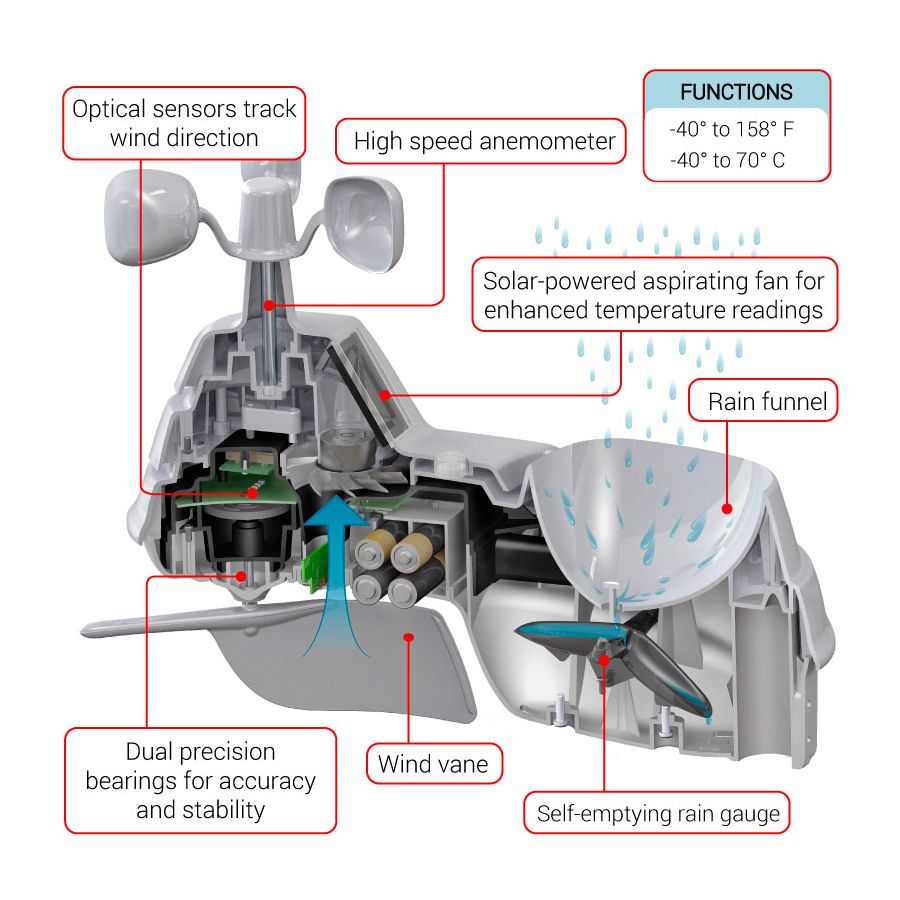 Optical sensors track wind direction

High speed anemometer

FUNCTIONS
-40° to 158° F
-40° to 70° C

Solar-powered aspirating fan for enhanced temperature readings

Rain funnel

Dual precision bearings for accuracy and stability

Wind vane

Self-emptying rain gauge